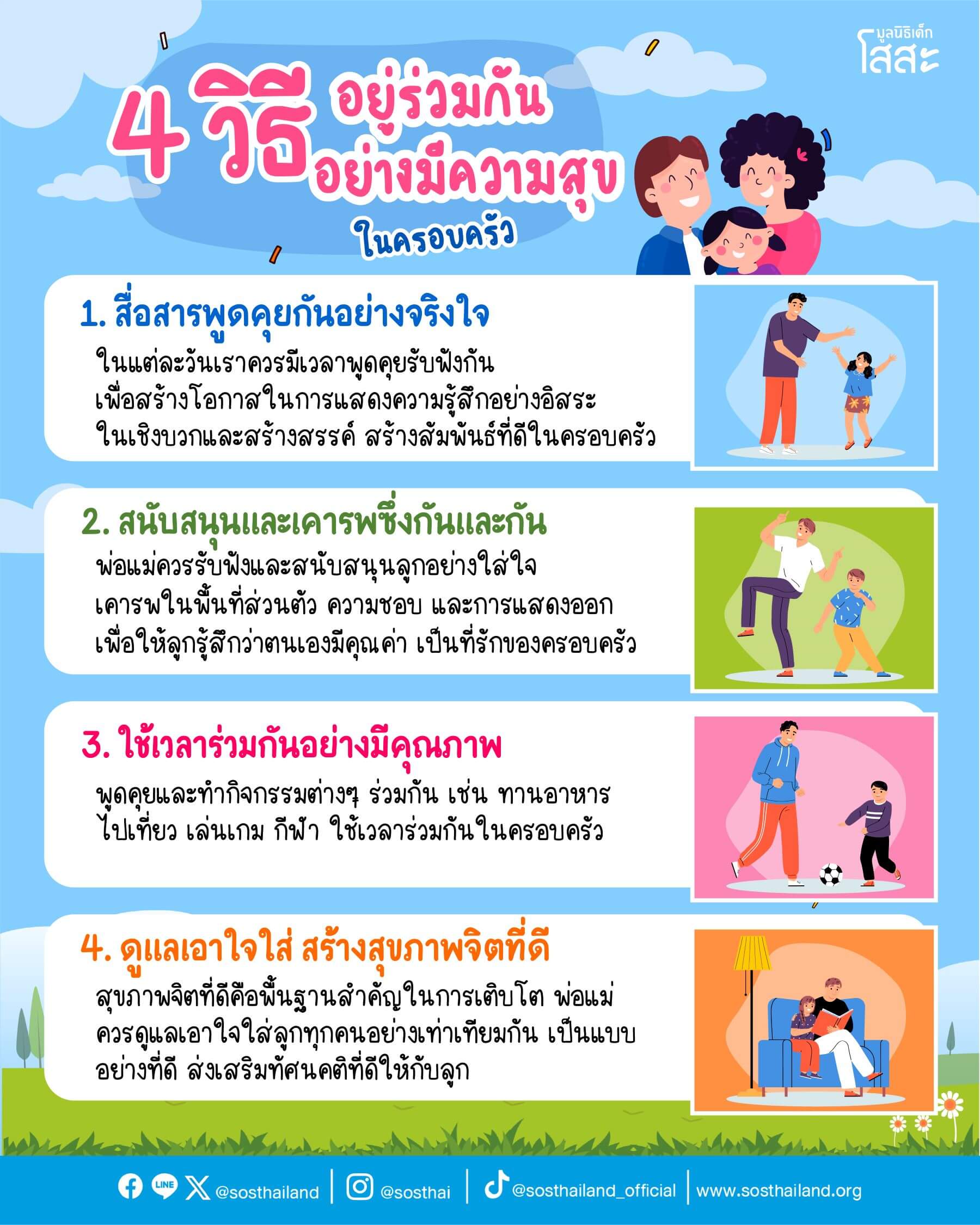 มูลนิธิเด็ก
โสสะ

4 วิธี อยู่ร่วมกัน อย่างมีความสุข ในครอบครัว

1. สื่อสารพูดคุยกันอย่างจริงใจ
ในแต่ละวันเราควรมีเวลาพูดคุยรับฟังกัน เพื่อสร้างโอกาสในการแสดงความรู้สึกอย่างอิสระ ในเชิงบวกและสร้างสรรค์ สร้างสัมพันธ์ที่ดีในครอบครัว

2. สนับสนุนและเคารพซึ่งกันและกัน
พ่อแม่ควรรับฟังและสนับสนุนลูกอย่างใส่ใจ เคารพในพื้นที่ส่วนตัว ความชอบ และการแสดงออก เพื่อให้ลูกรู้สึกว่าตนเองมีคุณค่า เป็นที่รักของครอบครัว

3. ใช้เวลาร่วมกันอย่างมีคุณภาพ
พูดคุยและทำกิจกรรมต่างๆ ร่วมกัน เช่น ทานอาหาร ไปเที่ยว เล่นเกม กีฬา ใช้เวลาร่วมกันในครอบครัว

4. ดูแลเอาใจใส่ สร้างสุขภาพจิตที่ดี
สุขภาพจิตที่ดีคือพื้นฐานสำคัญในการเติบโต พ่อแม่ควรดูแลเอาใจใส่ลูกทุกคนอย่างเท่าเทียมกัน เป็นแบบอย่างที่ดี ส่งเสริมทัศนคติที่ดีให้กับลูก

LINE @sosthailand | @sosthai | @sosthailand_official | www.sosthailand.org