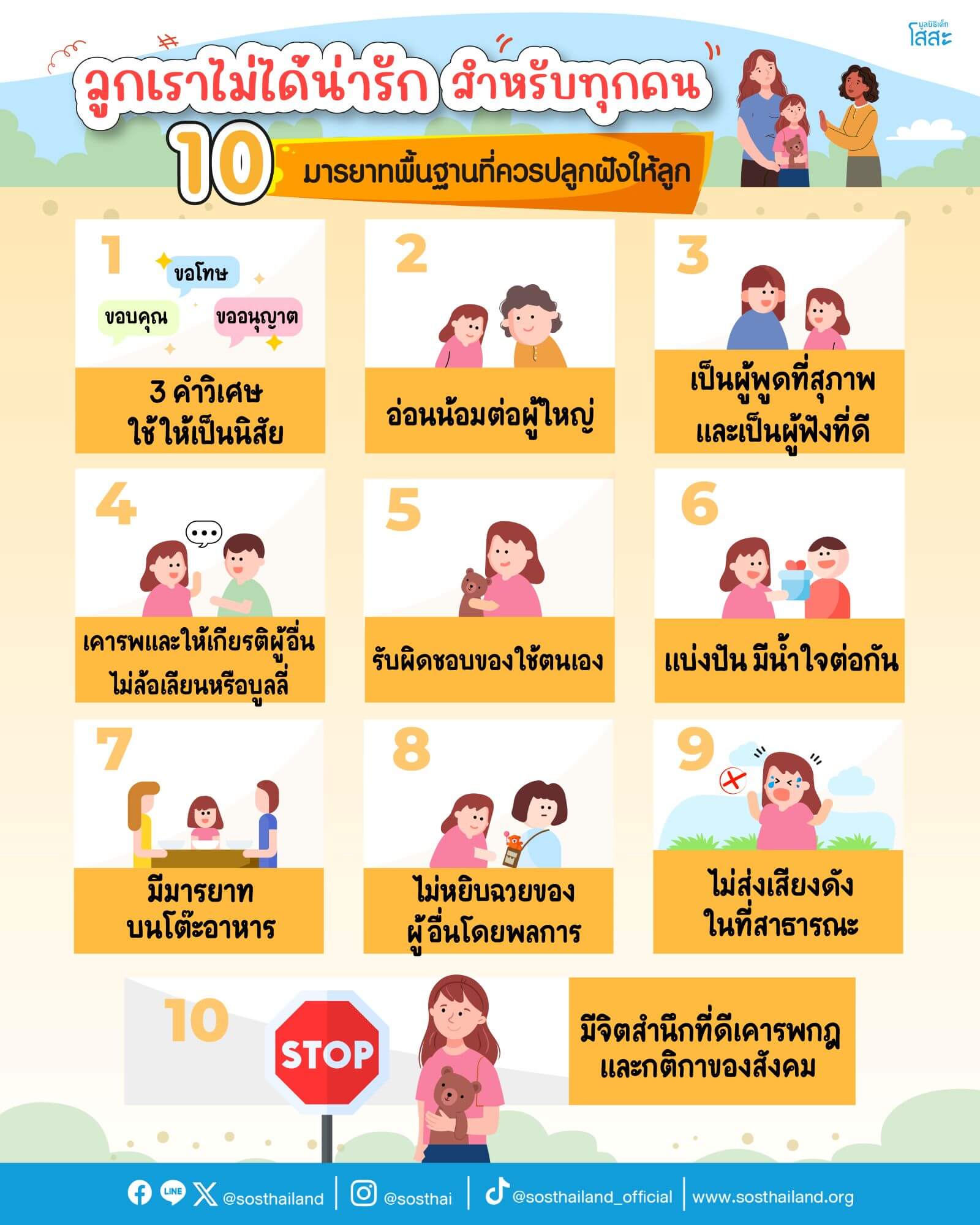 มูลนิธิเด็ก โสสะ

ลูกเราไม่ได้น่ารัก สำหรับทุกคน

10 มารยาทพื้นฐานที่ควรปลูกฝังให้ลูก

1
ขอโทษ
ขอบคุณ
ขออนุญาต
3 คำวิเศษ ใช้ให้เป็นนิสัย

2
อ่อนน้อมต่อผู้ใหญ่

3
เป็นผู้พูดที่สุภาพ และเป็นผู้ฟังที่ดี

4
เคารพและให้เกียรติผู้อื่น ไม่ล้อเลียนหรือบูลลี่

5
รับผิดชอบของใช้ตนเอง

6
แบ่งปัน มีน้ำใจต่อกัน

7
มีมารยาท บนโต๊ะอาหาร

8
ไม่หยิบฉวยของ ผู้อื่นโดยพลการ

9
ไม่ส่งเสียงดัง ในที่สาธารณะ

10
STOP
มีจิตสำนึกที่ดีเคารพกฎ และกติกาของสังคม

LINE @sosthailand | @sosthai | @sosthailand_official | www.sosthailand.org