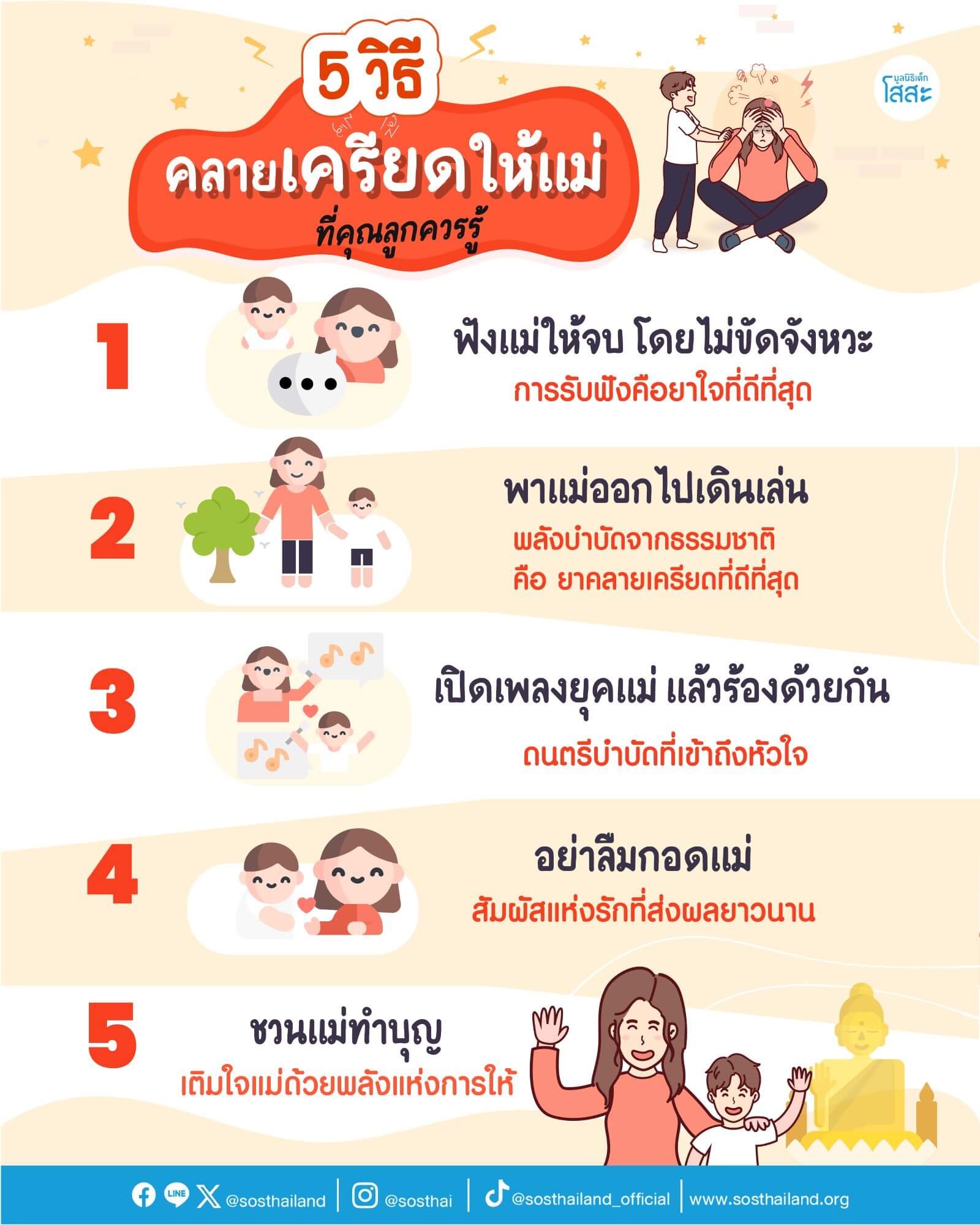 5 วิธี
คลายเครียดให้แม่
ที่คุณลูกควรรู้

มูลนิธิเด็ก โสสะ

1
ฟังแม่ให้จบ โดยไม่ขัดจังหวะ
การรับฟังคือยาใจที่ดีที่สุด

2
พาแม่ออกไปเดินเล่น
พลังบำบัดจากธรรมชาติ
คือ ยาคลายเครียดที่ดีที่สุด

3
เปิดเพลงยุคแม่ แล้วร้องด้วยกัน
ดนตรีบำบัดที่เข้าถึงหัวใจ

4
อย่าลืมกอดแม่
สัมผัสแห่งรักที่ส่งผลยาวนาน

5
ชวนแม่ทำบุญ
เติมใจแม่ด้วยพลังแห่งการให้

LINE @sosthailand | @sosthai | @sosthailand_official | www.sosthailand.org