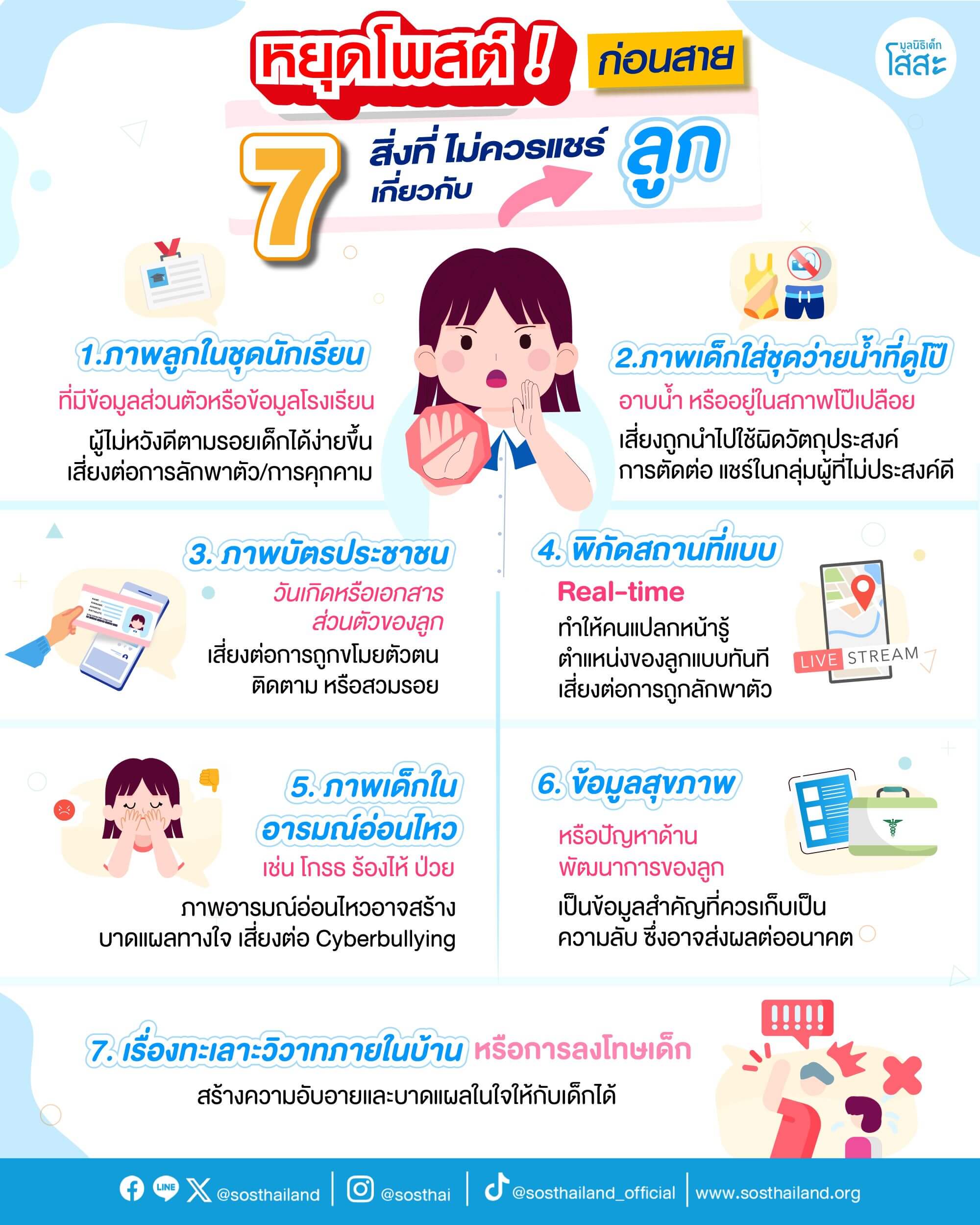 หยุดโพสต์ ! ก่อนสาย

มูลนิธิเด็ก โสสะ

7 สิ่งที่ ไม่ควรแชร์ เกี่ยวกับ ลูก

1.ภาพลูกในชุดนักเรียน
ที่มีข้อมูลส่วนตัวหรือข้อมูลโรงเรียน
ผู้ไม่หวังดีตามรอยเด็กได้ง่ายขึ้น เสี่ยงต่อการลักพาตัว/การคุกคาม

2.ภาพเด็กใส่ชุดว่ายน้ำที่ดูโป๊
อาบน้ำ หรืออยู่ในสภาพโป๊เปลือย
เสี่ยงถูกนำไปใช้ผิดวัตถุประสงค์ การตัดต่อ แชร์ในกลุ่มผู้ที่ไม่ประสงค์ดี

3. ภาพบัตรประชาชน
วันเกิดหรือเอกสาร ส่วนตัวของลูก
เสี่ยงต่อการถูกขโมยตัวตน ติดตาม หรือสวมรอย

4. พิกัดสถานที่แบบ
Real-time
ทำให้คนแปลกหน้ารู้ ตำแหน่งของลูกแบบทันที เสี่ยงต่อการถูกลักพาตัว

LIVE STREAM

5. ภาพเด็กใน อารมณ์อ่อนไหว
เช่น โกรธ ร้องไห้ ป่วย
ภาพอารมณ์อ่อนไหวอาจสร้าง บาดแผลทางใจ เสี่ยงต่อ Cyberbullying

6. ข้อมูลสุขภาพ
หรือปัญหาด้าน พัฒนาการของลูก
เป็นข้อมูลสำคัญที่ควรเก็บเป็น ความลับ ซึ่งอาจส่งผลต่ออนาคต

7. เรื่องทะเลาะวิวาทภายในบ้าน หรือการลงโทษเด็ก
สร้างความอับอายและบาดแผลในใจให้กับเด็กได้

!!!!!

LINE @sosthailand | @sosthai | @sosthailand_official | www.sosthailand.org