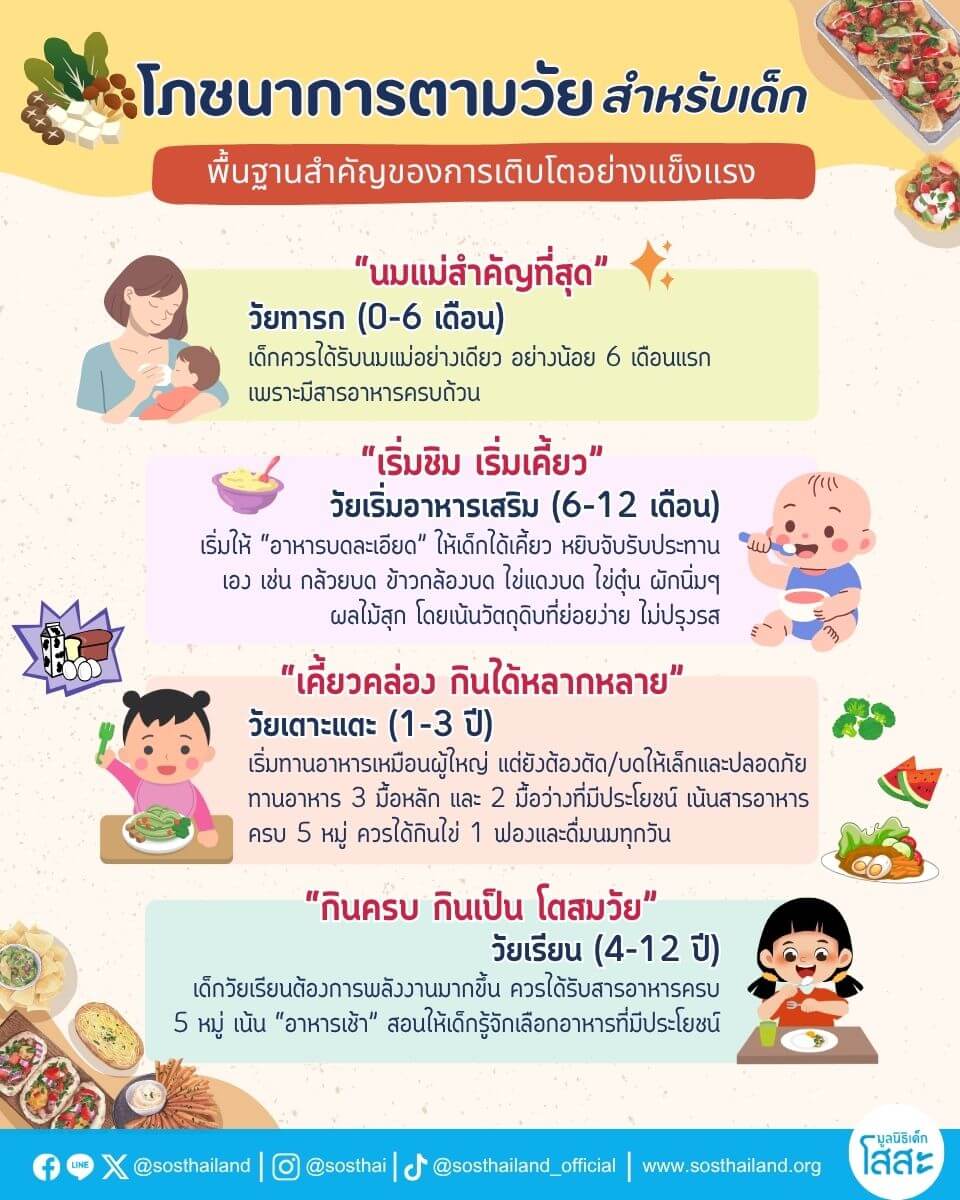 โภชนาการตามวัย สำหรับเด็ก

พื้นฐานสำคัญของการเติบโตอย่างแข็งแรง

"นมแม่สำคัญที่สุด"

วัยทารก (0-6 เดือน)

เด็กควรได้รับนมแม่อย่างเดียว อย่างน้อย 6 เดือนแรก เพราะมีสารอาหารครบถ้วน

"เริ่มชิม เริ่มเคี้ยว"

วัยเริ่มอาหารเสริม (6-12 เดือน)

เริ่มให้ "อาหารบดละเอียด" ให้เด็กได้เคี้ยว หยิบจับรับประทานเอง เช่น กล้วยบด ข้าวกล้องบด ไข่แดงบด ไข่ตุ๋น ผักนิ่มๆ ผลไม้สุก โดยเน้นวัตถุดิบที่ย่อยง่าย ไม่ปรุงรส

"เคี้ยวคล่อง กินได้หลากหลาย"

วัยเตาะแตะ (1-3 ปี)

เริ่มทานอาหารเหมือนผู้ใหญ่ แต่ยังต้องตัด/บดให้เล็กและปลอดภัย ทานอาหาร 3 มื้อหลัก และ 2 มื้อว่างที่มีประโยชน์ เน้นสารอาหารครบ 5 หมู่ ควรได้กินไข่ 1 ฟองและดื่มนมทุกวัน

"กินครบ กินเป็น โตสมวัย"

วัยเรียน (4-12 ปี)

เด็กวัยเรียนต้องการพลังงานมากขึ้น ควรได้รับสารอาหารครบ 5 หมู่ เน้น "อาหารเช้า" สอนให้เด็กรู้จักเลือกอาหารที่มีประโยชน์

LINE @sosthailand | @sosthai | @sosthailand_official | www.sosthailand.org

มูลนิธิเด็ก โสสะ